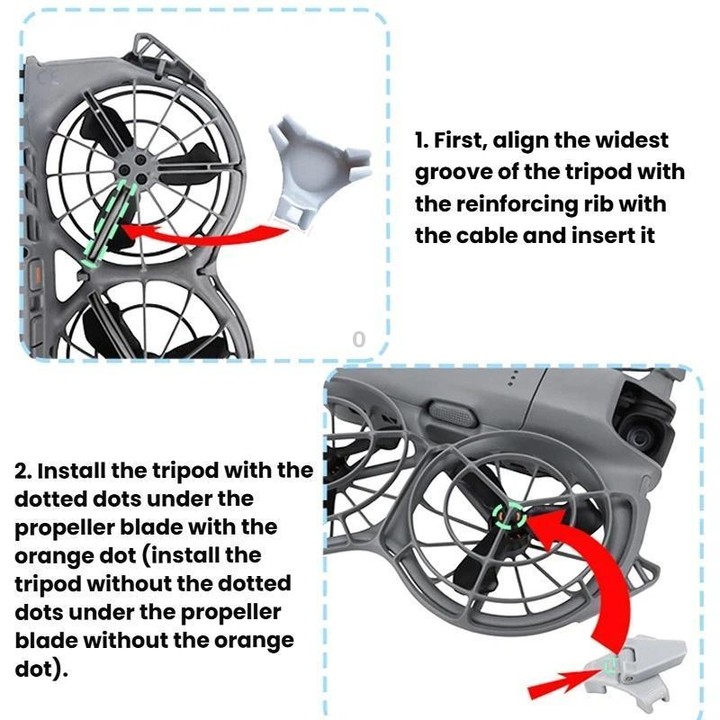 1. First, align the widest groove of the tripod with the reinforcing rib with the cable and insert it

0

2. Install the tripod with the dotted dots under the propeller blade with the orange dot (install the tripod without the dotted dots under the propeller blade without the orange dot).